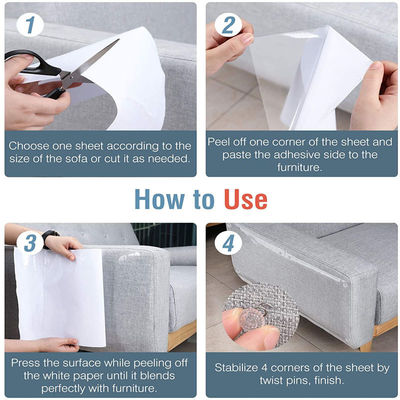 1

Choose one sheet according to the size of the sofa or cut it as needed.

2

Peel off one corner of the sheet and paste the adhesive side to the furniture.

How to Use

3

Press the surface while peeling off the white paper until it blends perfectly with furniture.

4

Stabilize 4 corners of the sheet by twist pins, finish.