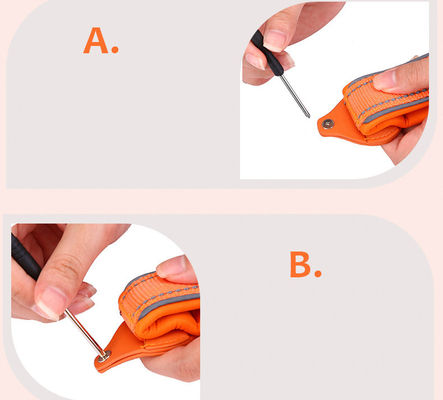 A.

B.