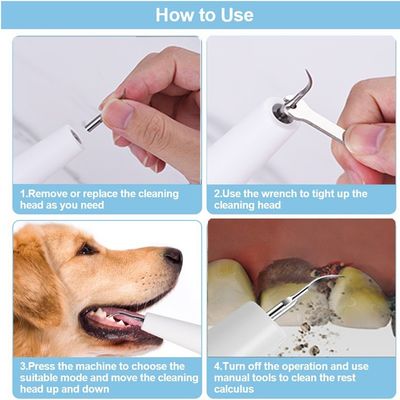 How to Use

1.Remove or replace the cleaning head as you need

2.Use the wrench to tight up the cleaning head

3.Press the machine to choose the suitable mode and move the cleaning head up and down

4.Turn off the operation and use manual tools to clean the rest calculus